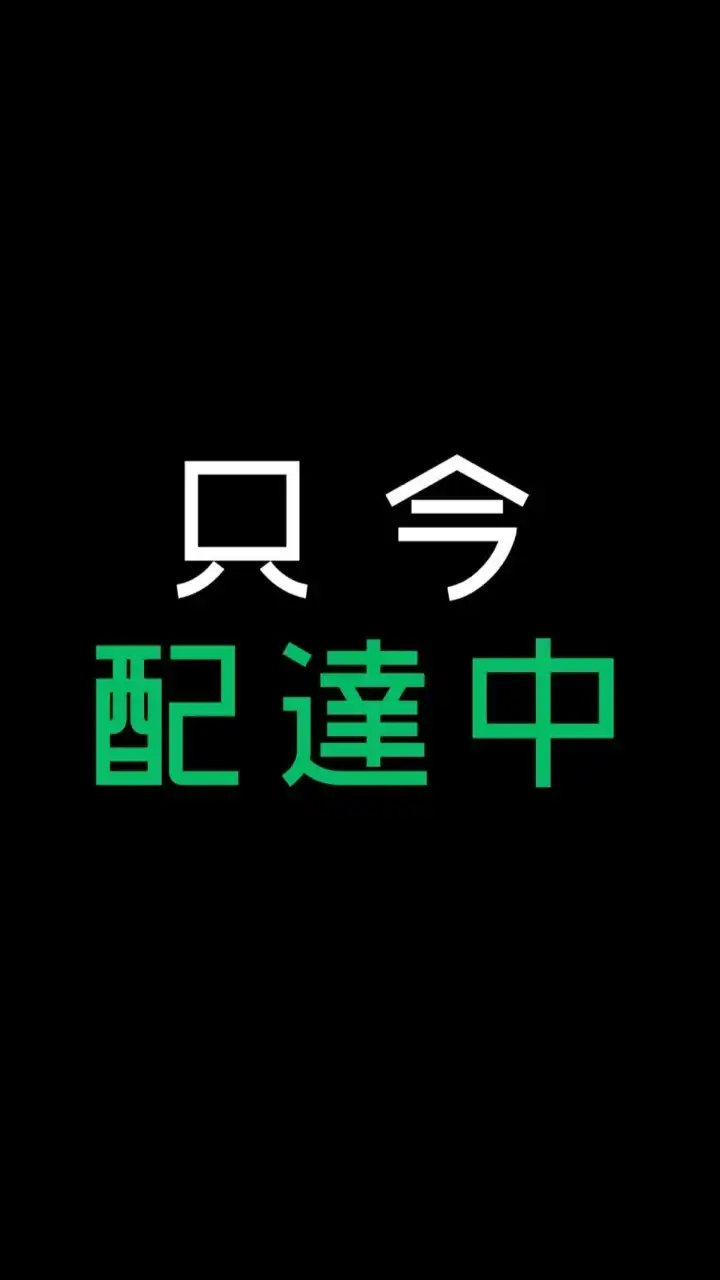 只今
配達中