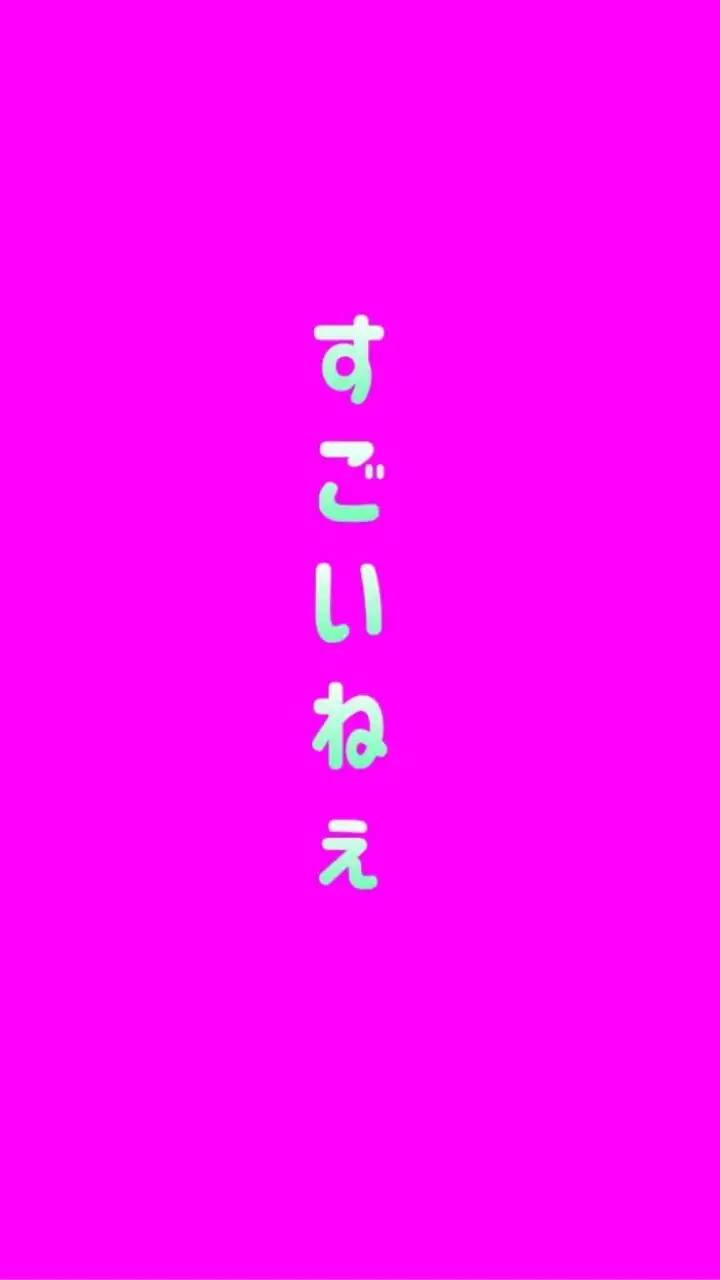 すごいねぇ